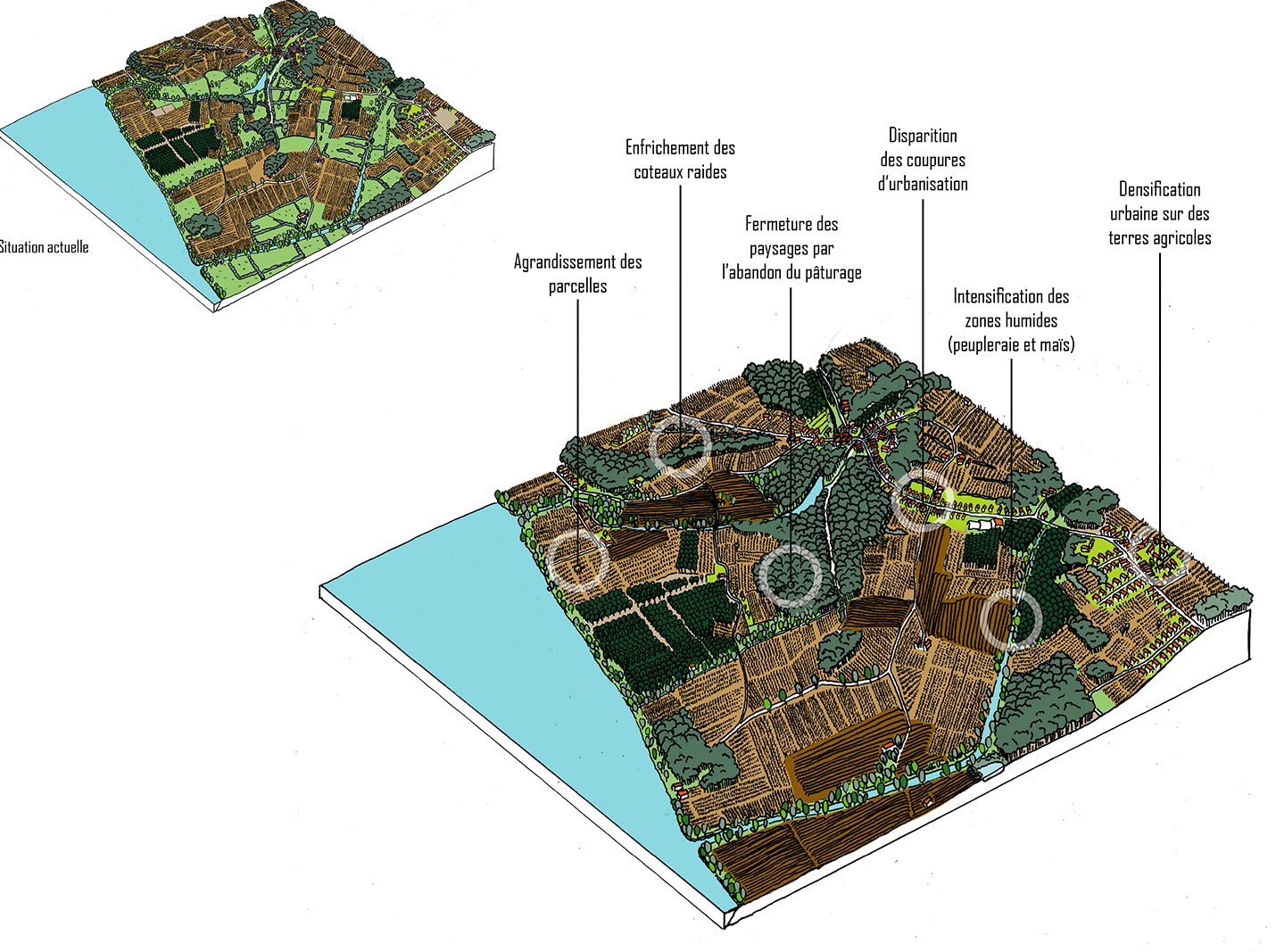 Situation actuelle

Agrandissement des parcelles

Enfrichement des coteaux raides

Fermeture des paysages par l'abandon du pâturage

Disparition des coupures d'urbanisation

Intensification des zones humides (peupleraie et maïs)

Densification urbaine sur des terres agricoles