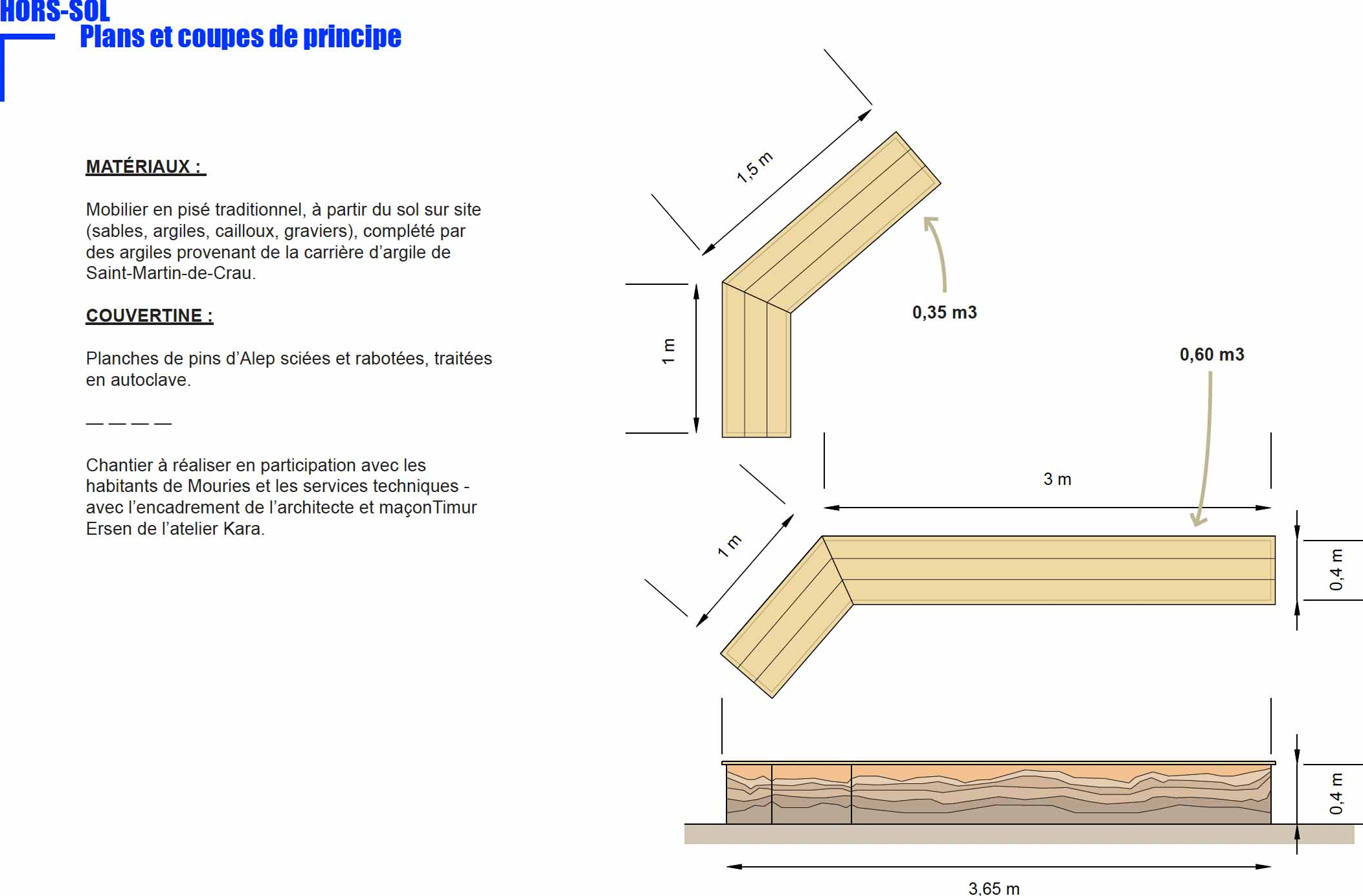 HORS-SOL
Plans et coupes de principe

MATÉRIAUX :

Mobilier en pisé traditionnel, à partir du sol sur site (sables, argiles, cailloux, graviers), complété par des argiles provenant de la carrière d'argile de Saint-Martin-de-Crau.

COUVERTINE :

Planches de pins d'Alep sciées et rabotées, traitées en autoclave.

— — — —

Chantier à réaliser en participation avec les habitants de Mouries et les services techniques - avec l'encadrement de l'architecte et maçonTimur Ersen de l'atelier Kara.

1,5 m
1 m
0,35 m3
0,60 m3
3 m
1 m
0,4 m
0,4 m
3,65 m